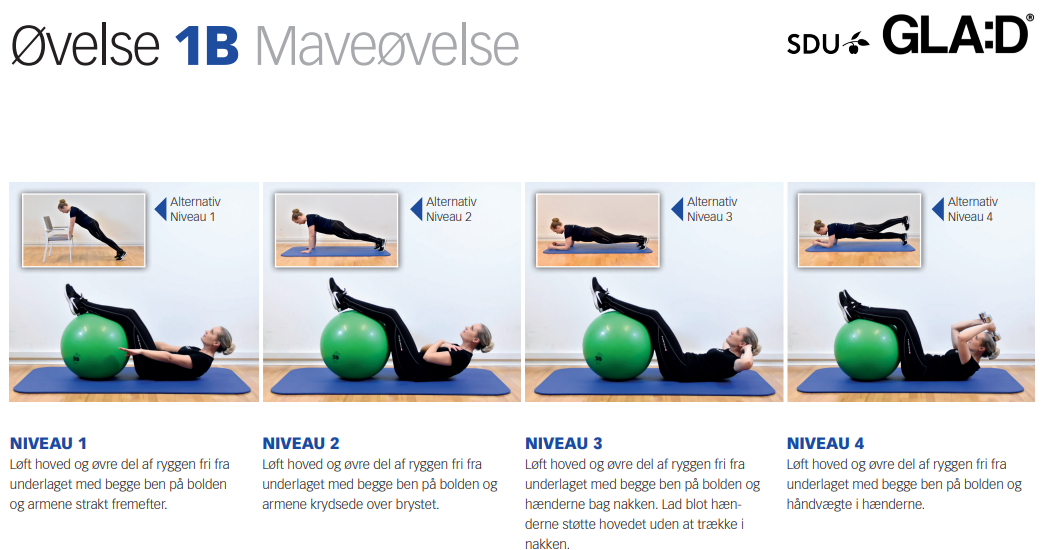 Øvelse 1B Maveøvelse

SDU GLA:D®

Alternativ Niveau 1

Alternativ Niveau 2

Alternativ Niveau 3

Alternativ Niveau 4

NIVEAU 1
Løft hoved og øvre del af ryggen fri fra underlaget med begge ben på bolden og armene strakt fremefter.

NIVEAU 2
Løft hoved og øvre del af ryggen fri fra underlaget med begge ben på bolden og armene krydsede over brystet.

NIVEAU 3
Løft hoved og øvre del af ryggen fri fra underlaget med begge ben på bolden og hænderne bag nakken. Lad blot hænderne støtte hovedet uden at trække i nakken.

NIVEAU 4
Løft hoved og øvre del af ryggen fri fra underlaget med begge ben på bolden og håndvægte i hænderne.